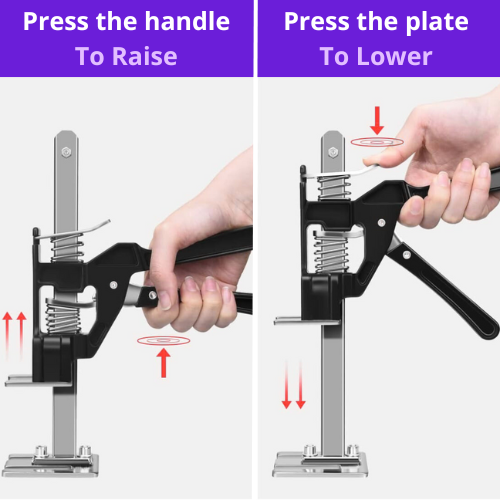 Press the handle
To Raise

Press the plate
To Lower