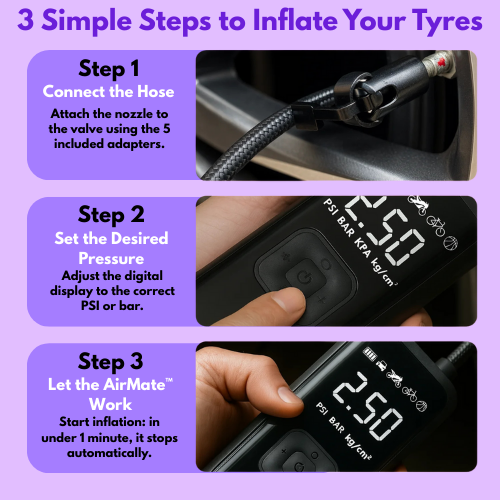 3 Simple Steps to Inflate Your Tyres

Step 1
Connect the Hose
Attach the nozzle to the valve using the 5 included adapters.

Step 2
Set the Desired Pressure
Adjust the digital display to the correct PSI or bar.

2.50
PSI BAR KPA kg/cm²

Step 3
Let the AirMate™ Work
Start inflation: in under 1 minute, it stops automatically.

2.50
PSI BAR kg/cm²