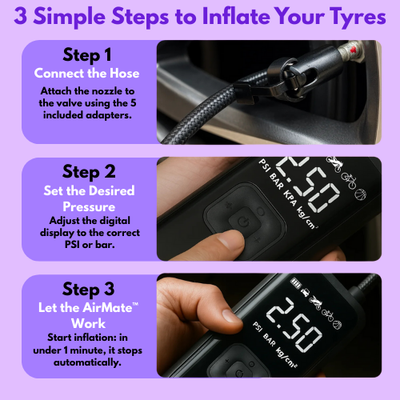 3 Simple Steps to Inflate Your Tyres

Step 1
Connect the Hose
Attach the nozzle to the valve using the 5 included adapters.

Step 2
Set the Desired Pressure
Adjust the digital display to the correct PSI or bar.

2.50
PSI BAR KPA kg/cm²

Step 3
Let the AirMate™ Work
Start inflation: in under 1 minute, it stops automatically.

2.50
PSI BAR kg/cm²